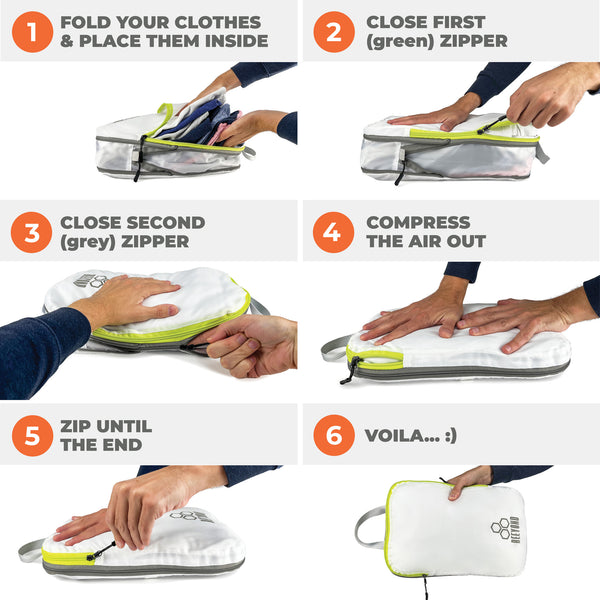 1 FOLD YOUR CLOTHES & PLACE THEM INSIDE

2 CLOSE FIRST (green) ZIPPER

3 CLOSE SECOND (grey) ZIPPER

4 COMPRESS THE AIR OUT

5 ZIP UNTIL THE END

6 VOILA... :)

BEYOND